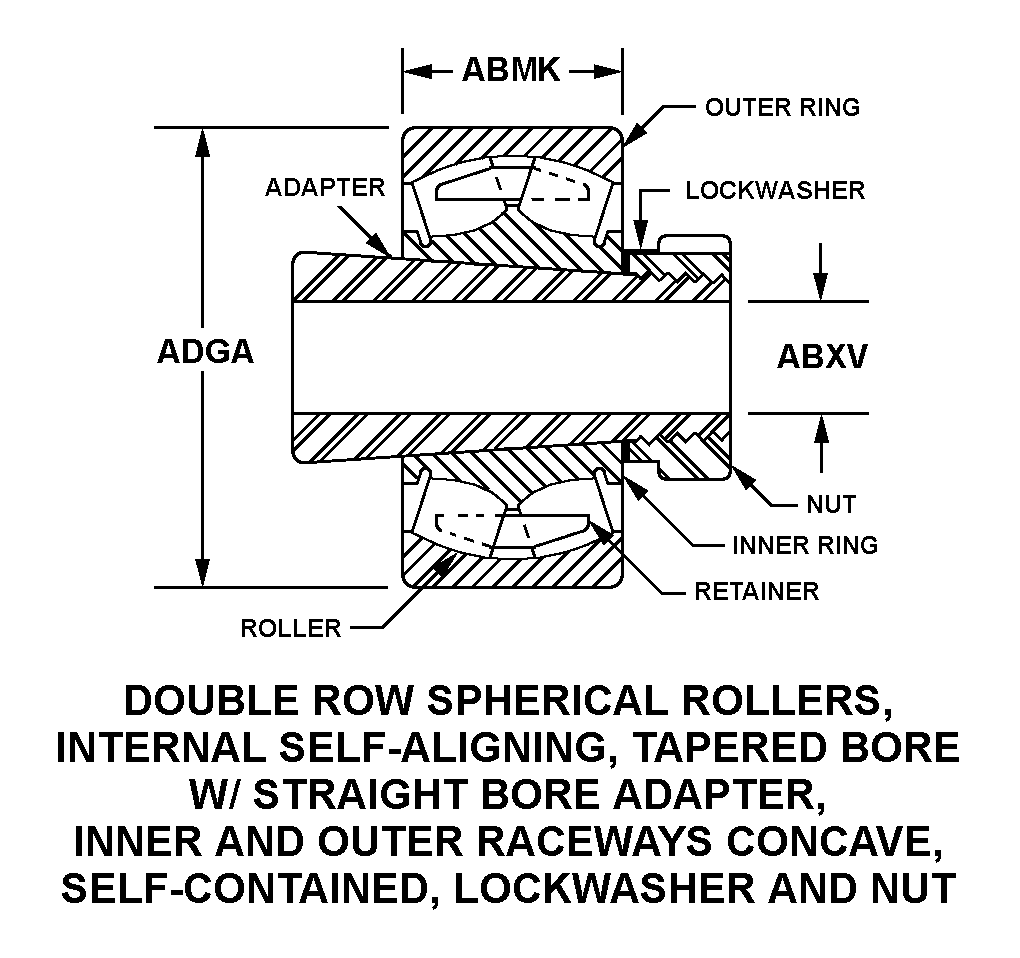 ABMK

OUTER RING

ADAPTER

LOCKWASHER

ADGA

ABXV

NUT

INNER RING

RETAINER

ROLLER

DOUBLE ROW SPHERICAL ROLLERS, INTERNAL SELF-ALIGNING, TAPERED BORE W/ STRAIGHT BORE ADAPTER, INNER AND OUTER RACEWAYS CONCAVE, SELF-CONTAINED, LOCKWASHER AND NUT