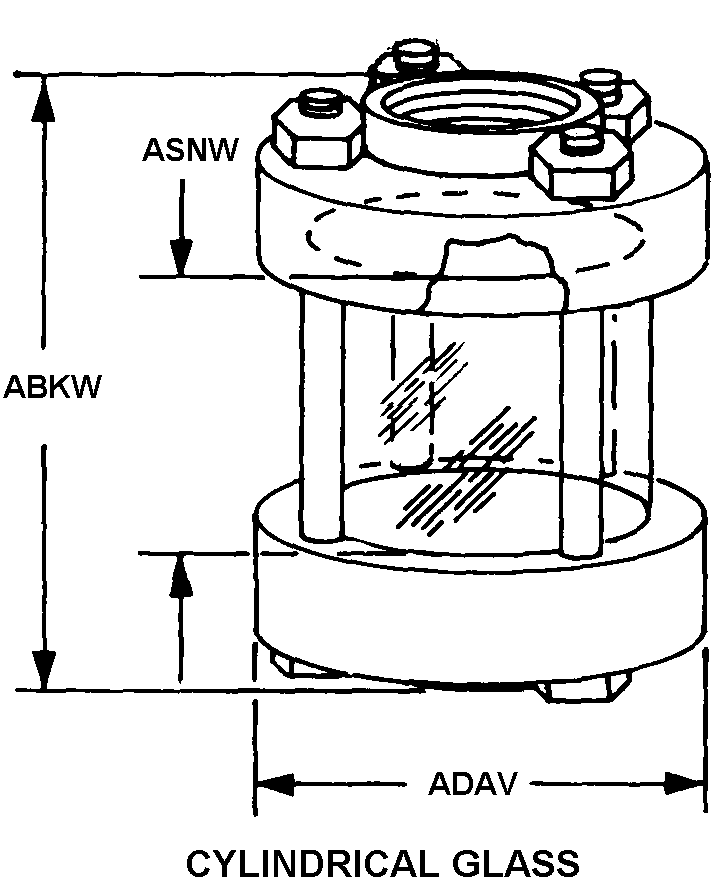 ASNW

ABKW

ADAV

CYLINDRICAL GLASS